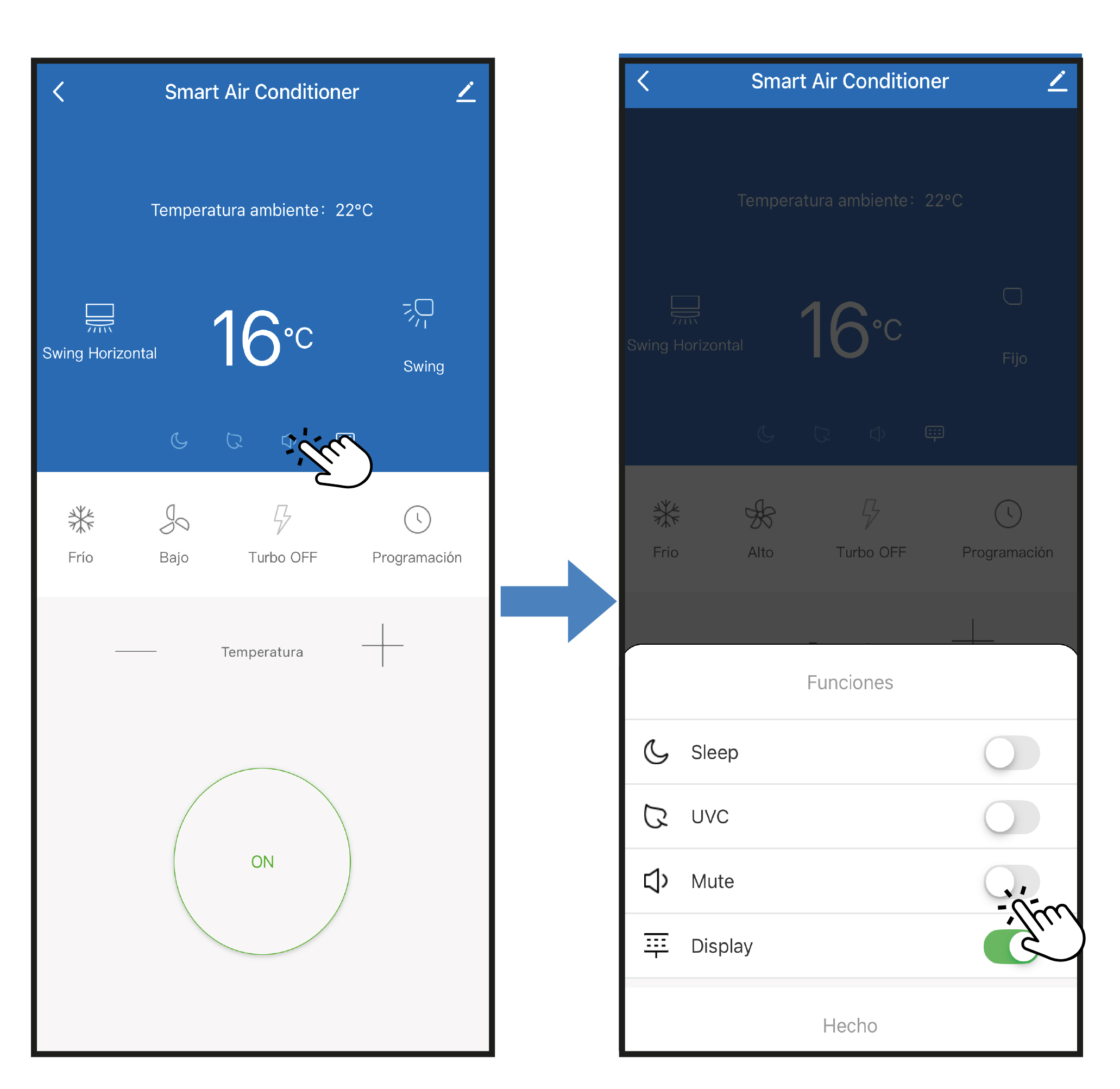 Smart Air Conditioner

Temperatura ambiente: 22°C

Swing Horizontal

16°C

Swing

Frío

Bajo

Turbo OFF

Programación

Temperatura

ON

Smart Air Conditioner

Temperatura ambiente: 22°C

Swing Horizontal

16°C

Fijo

Frío

Alto

Turbo OFF

Programación

Funciones

Sleep

UVC

Mute

Display

Hecho