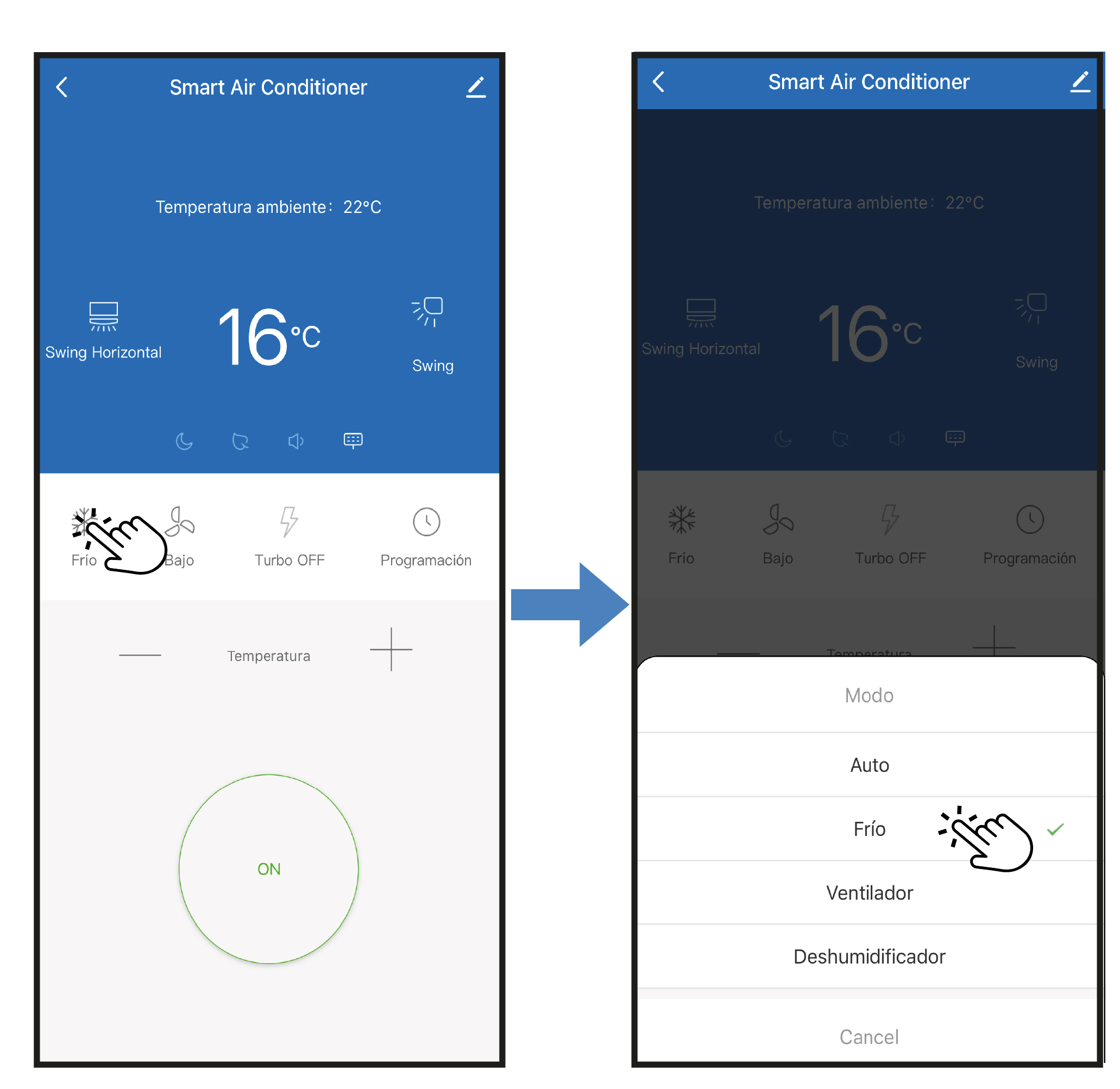 Smart Air Conditioner

Temperatura ambiente: 22°C

Swing Horizontal

16°C

Swing

Frío

Bajo

Turbo OFF

Programación

Temperatura

ON

Smart Air Conditioner

Temperatura ambiente: 22°C

Swing Horizontal

16°C

Swing

Frío

Bajo

Turbo OFF

Programación

Temperatura

Modo

Auto

Frío

Ventilador

Deshumidificador

Cancel